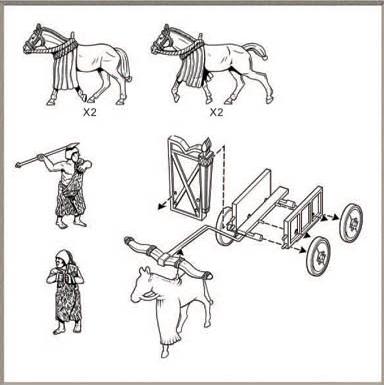 X2

X2